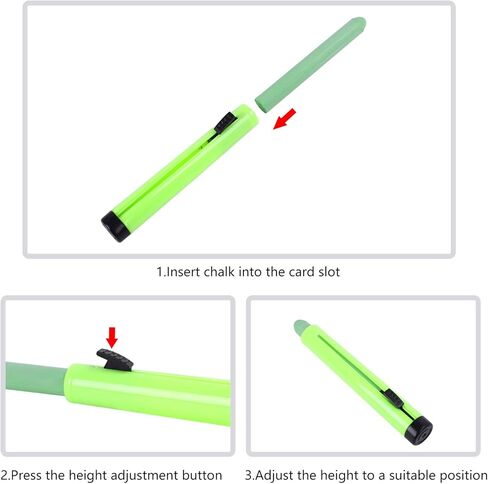 1.Insert chalk into the card slot

2.Press the height adjustment button

3.Adjust the height to a suitable position