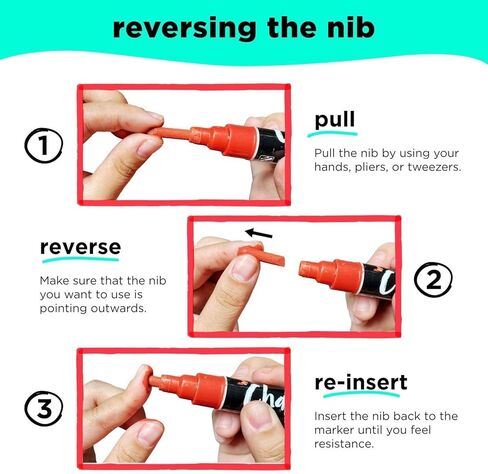 reversing the nib

1

pull

Pull the nib by using your hands, pliers, or tweezers.

reverse

Make sure that the nib you want to use is pointing outwards.

2

3

Cha

re-insert

Insert the nib back to the marker until you feel resistance.