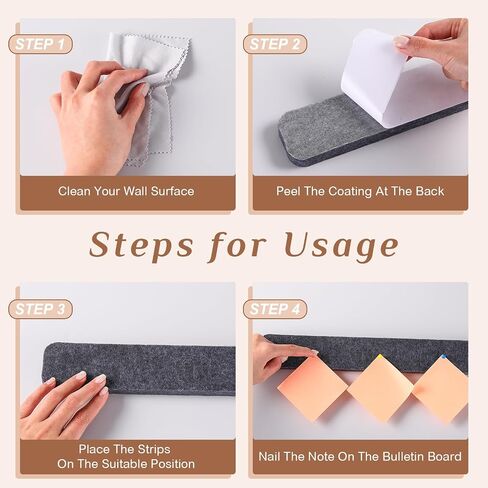 STEP 1

Clean Your Wall Surface

STEP 2

Peel The Coating At The Back

Steps for Usage

STEP 3

Place The Strips
On The Suitable Position

STEP 4

Nail The Note On The Bulletin Board