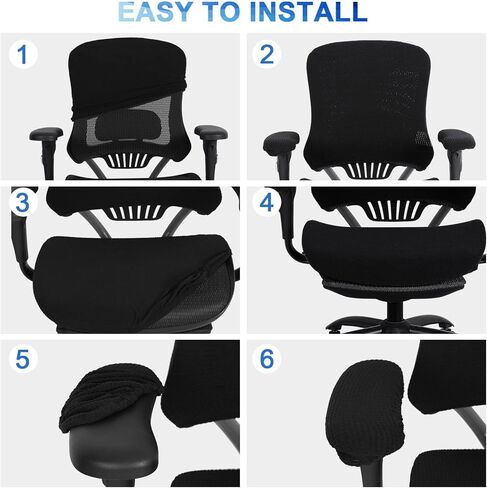 EASY TO INSTALL

1

2

3

4

5

6