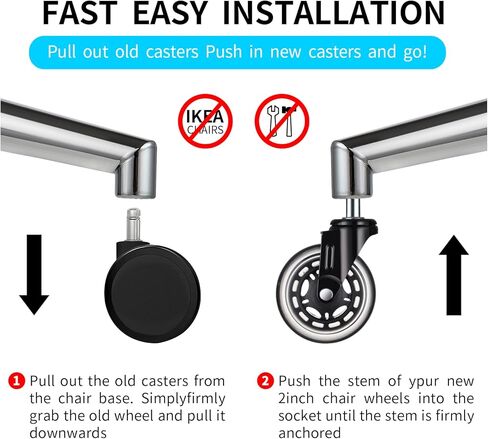 FAST EASY INSTALLATION

Pull out old casters Push in new casters and go!

IKEA CHAIRS

1 Pull out the old casters from the chair base. Simplyfirmly grab the old wheel and pull it downwards

2 Push the stem of ypur new 2inch chair wheels into the socket until the stem is firmly anchored