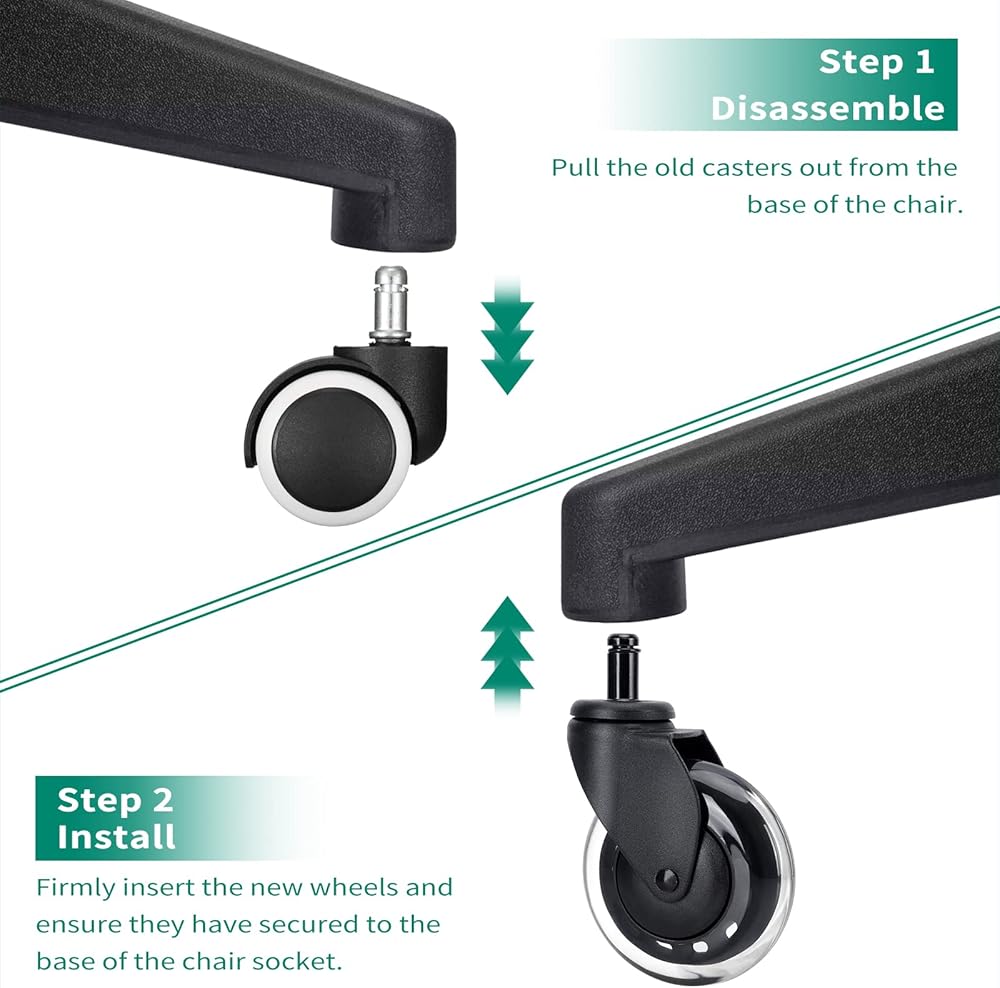 Step 1
Disassemble

Pull the old casters out from the base of the chair.

Step 2
Install

Firmly insert the new wheels and ensure they have secured to the base of the chair socket.