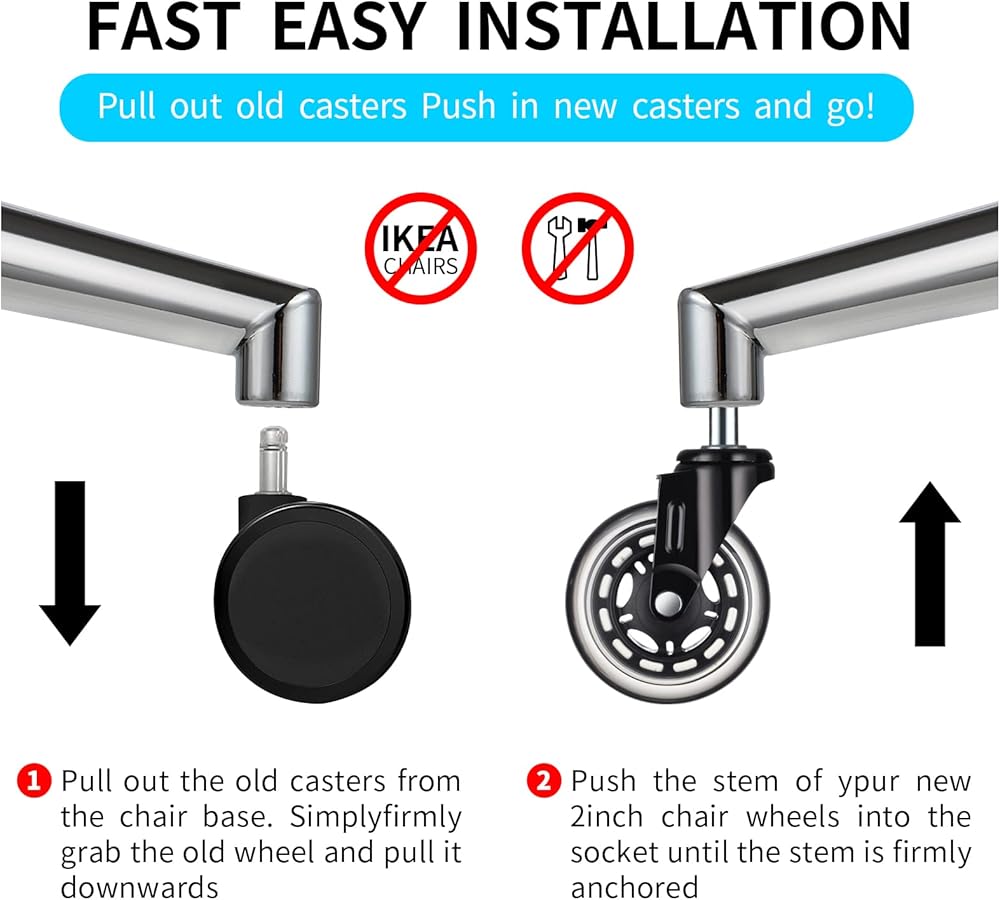 FAST EASY INSTALLATION

Pull out old casters Push in new casters and go!

IKEA CHAIRS

1 Pull out the old casters from the chair base. Simplyfirmly grab the old wheel and pull it downwards

2 Push the stem of ypur new 2inch chair wheels into the socket until the stem is firmly anchored