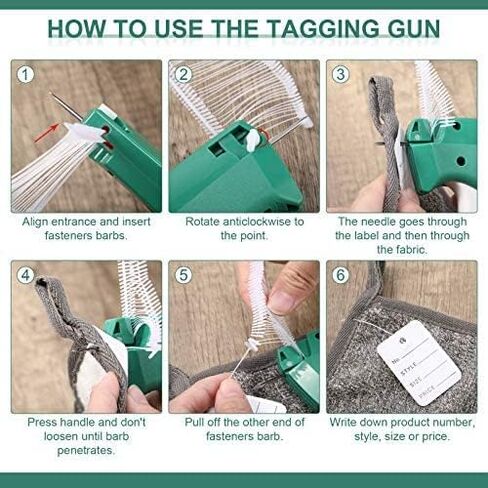 HOW TO USE THE TAGGING GUN

1
Align entrance and insert fasteners barbs.

2
Rotate anticlockwise to the point.

3
The needle goes through the label and then through the fabric.

4
Press handle and don't loosen until barb penetrates.

5
Pull off the other end of fasteners barb.

6
No.
STYLE
SIZE
PRICE
Write down product number, style, size or price.