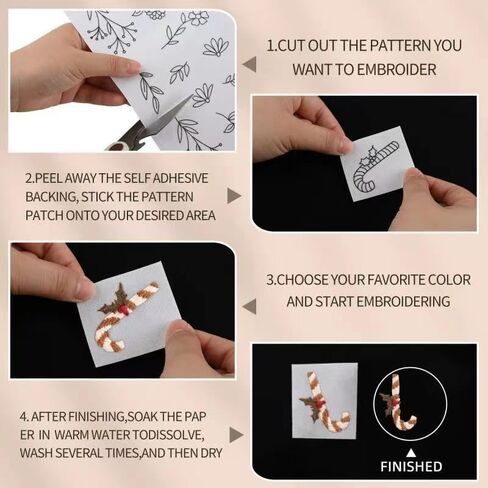 1.CUT OUT THE PATTERN YOU WANT TO EMBROIDER

2.PEEL AWAY THE SELF ADHESIVE BACKING, STICK THE PATTERN PATCH ONTO YOUR DESIRED AREA

3.CHOOSE YOUR FAVORITE COLOR AND START EMBROIDERING

4. AFTER FINISHING,SOAK THE PAP ER IN WARM WATER TODISSOLVE, WASH SEVERAL TIMES,AND THEN DRY

FINISHED