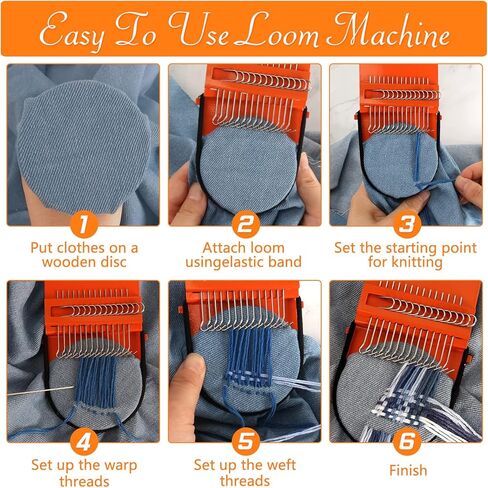 Easy To Use Loom Machine

1
Put clothes on a wooden disc

2
Attach loom usingelastic band

3
Set the starting point for knitting

4
Set up the warp threads

5
Set up the weft threads

6
Finish