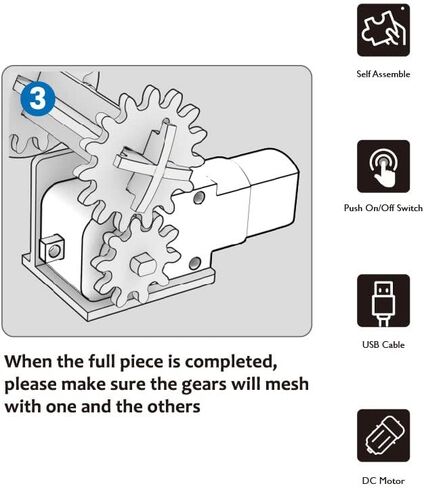 3

When the full piece is completed, please make sure the gears will mesh with one and the others

Self Assemble

Push On/Off Switch

USB Cable

DC Motor