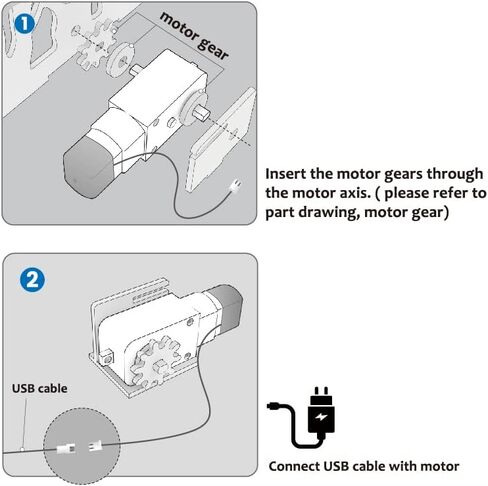 1

motor gear

Insert the motor gears through the motor axis. ( please refer to part drawing, motor gear)

2

USB cable

Connect USB cable with motor