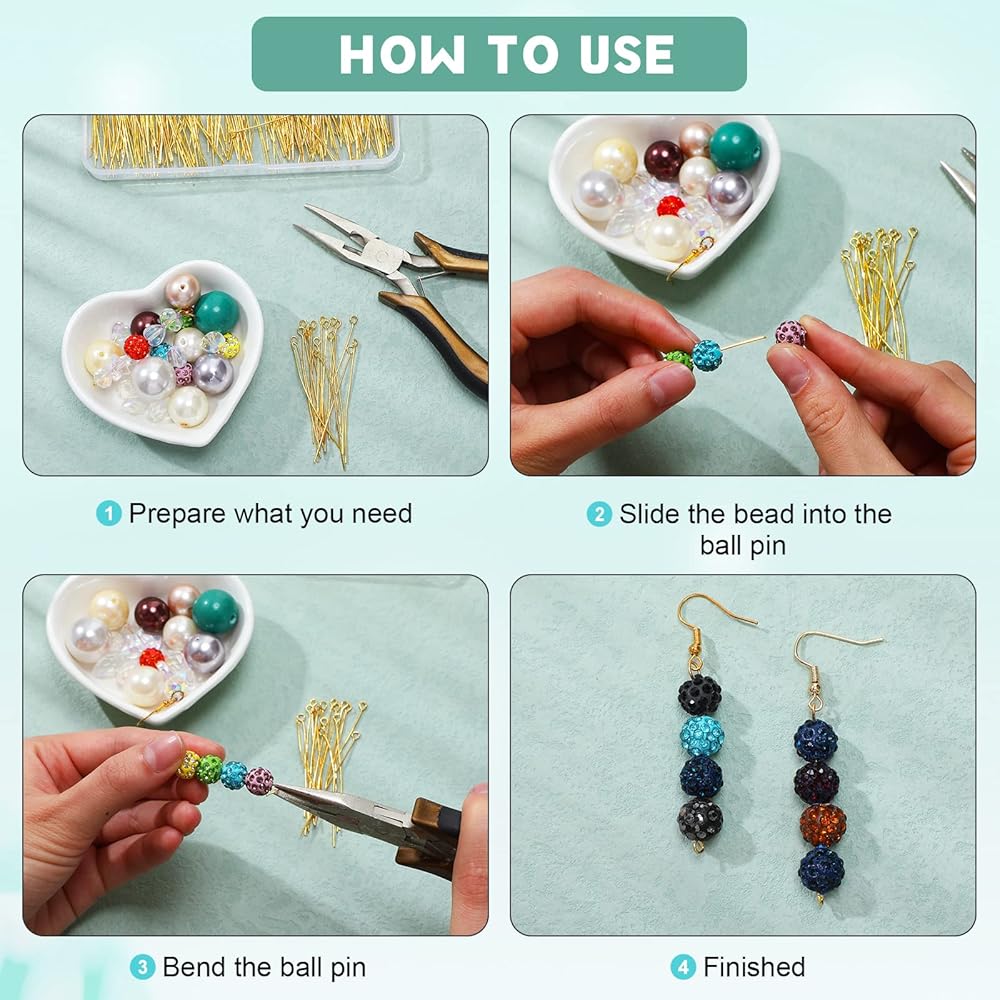 HOW TO USE

1 Prepare what you need

2 Slide the bead into the ball pin

3 Bend the ball pin

4 Finished