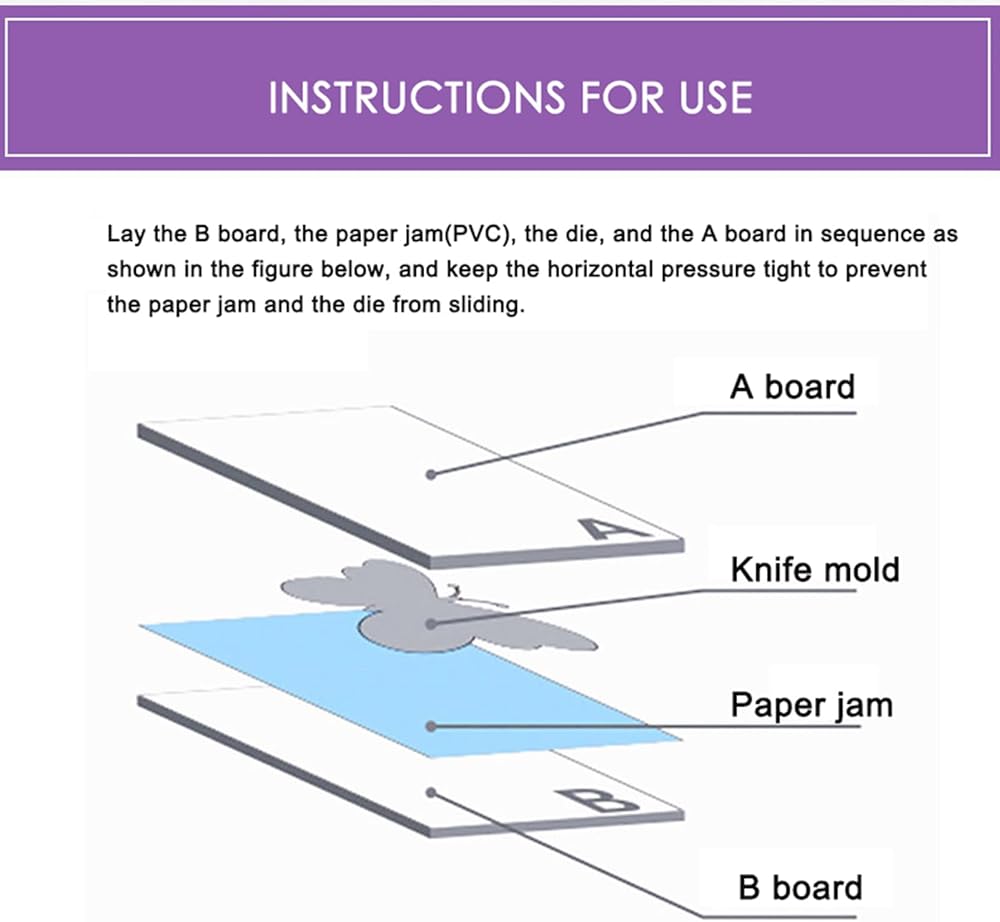 INSTRUCTIONS FOR USE

Lay the B board, the paper jam(PVC), the die, and the A board in sequence as shown in the figure below, and keep the horizontal pressure tight to prevent the paper jam and the die from sliding.

A board

A

Knife mold

Paper jam

B

B board