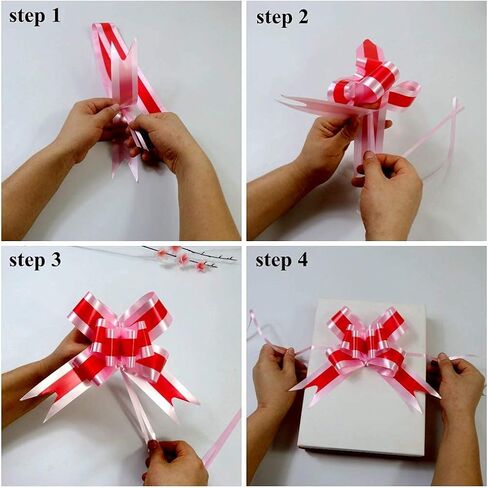 step 1

step 2

step 3

step 4