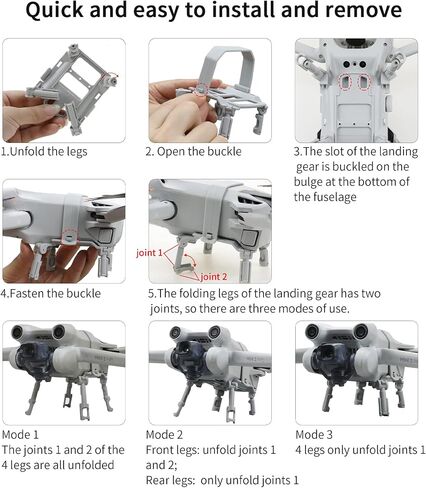 Quick and easy to install and remove

1.Unfold the legs

2. Open the buckle

3.The slot of the landing gear is buckled on the bulge at the bottom of the fuselage

4.Fasten the buckle

joint 1

joint 2

5.The folding legs of the landing gear has two joints, so there are three modes of use.

Mode 1
The joints 1 and 2 of the 4 legs are all unfolded

Mode 2
Front legs: unfold joints 1 and 2;
Rear legs: only unfold joints 1

Mode 3
4 legs only unfold joints 1