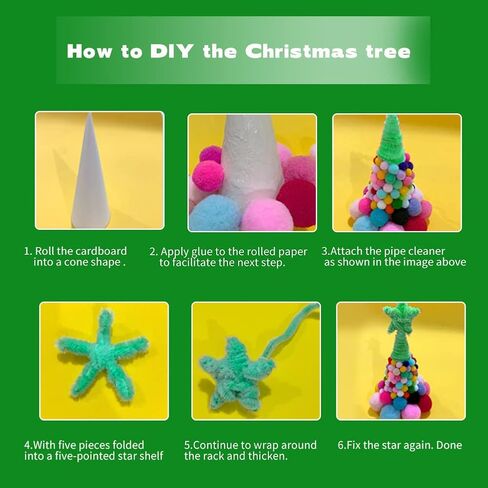 How to DIY the Christmas tree

1. Roll the cardboard into a cone shape .

2. Apply glue to the rolled paper to facilitate the next step.

3.Attach the pipe cleaner as shown in the image above

4.With five pieces folded into a five-pointed star shelf

5.Continue to wrap around the rack and thicken.

6.Fix the star again. Done