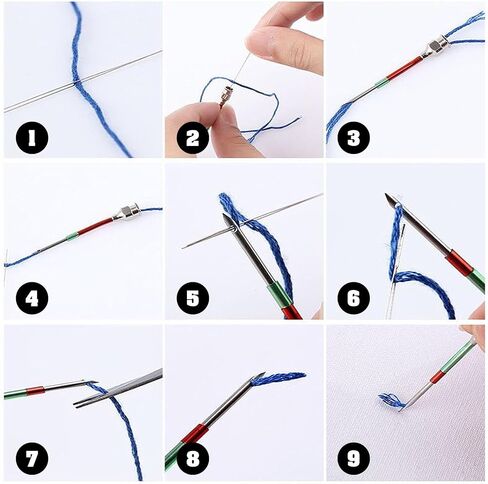 1
2
3
4
5
6
7
8
9