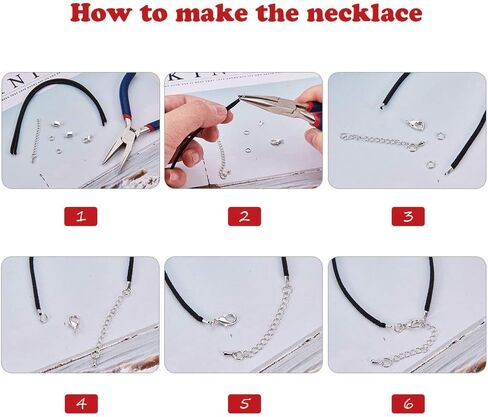 How to make the necklace

1

2

3

4

5

6