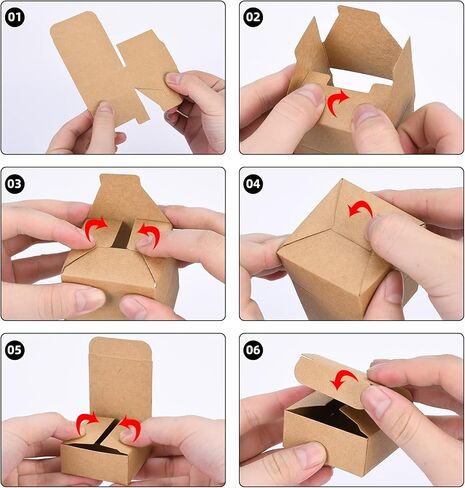 01

02

03

04

05

06