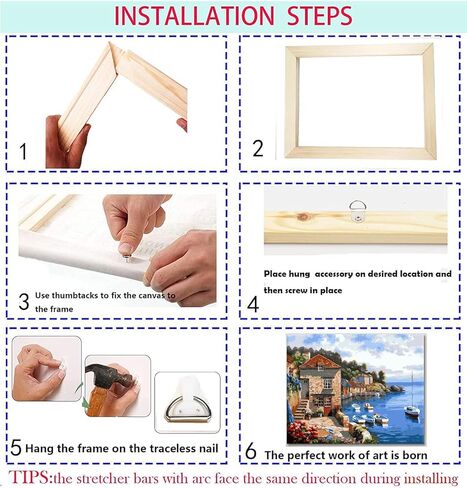 INSTALLATION STEPS

1

2

3 Use thumbtacks to fix the canvas to the frame

Place hung accessory on desired location and then screw in place

4

5 Hang the frame on the traceless nail

6 The perfect work of art is born

TIPS:the stretcher bars with arc face the same direction during installing