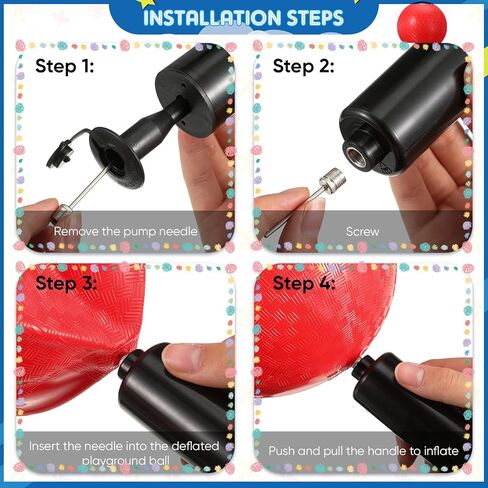 INSTALLATION STEPS

Step 1:

Remove the pump needle

Step 2:

Screw

Step 3:

Insert the needle into the deflated playground ball

Step 4:

Push and pull the handle to inflate