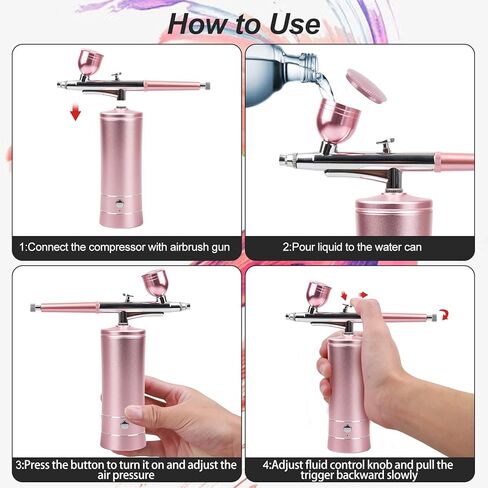 How to Use

1:Connect the compressor with airbrush gun

2:Pour liquid to the water can

3:Press the button to turn it on and adjust the air pressure

4:Adjust fluid control knob and pull the trigger backward slowly