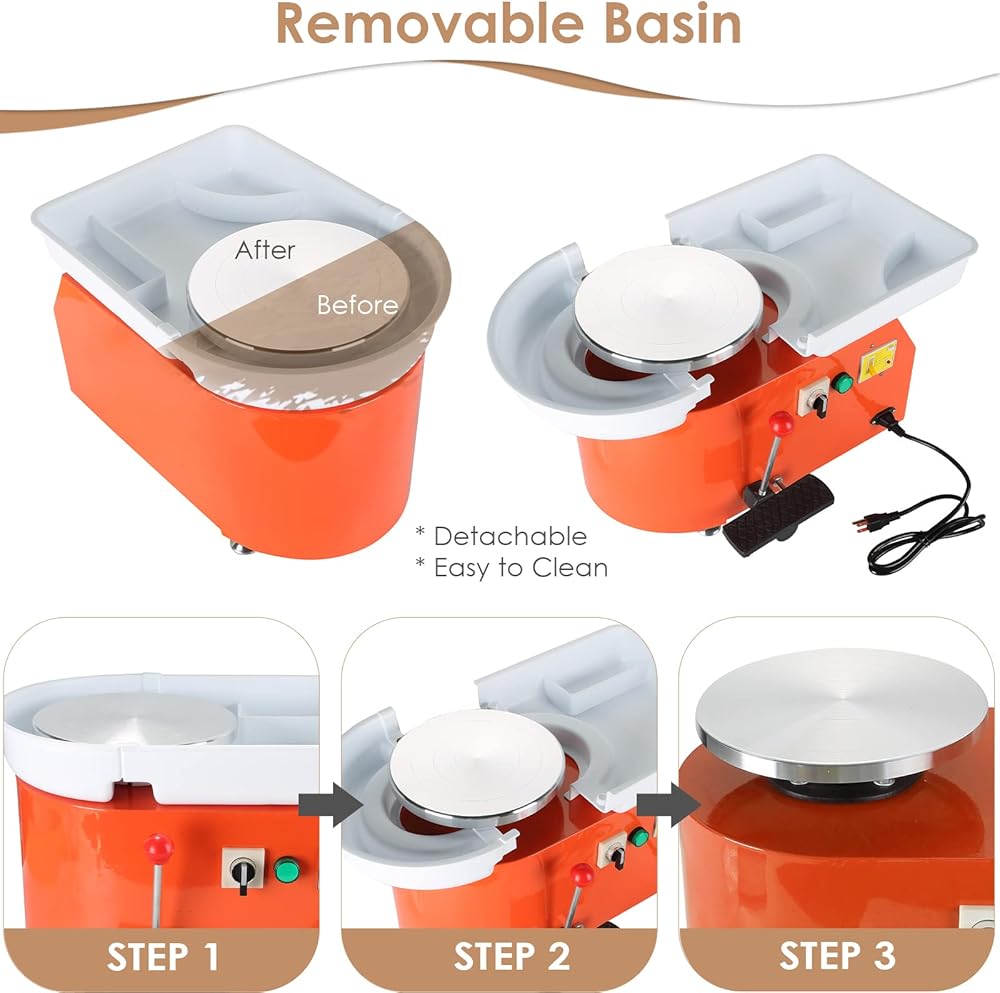 Removable Basin

After

Before

* Detachable
* Easy to Clean

STEP 1

STEP 2

STEP 3