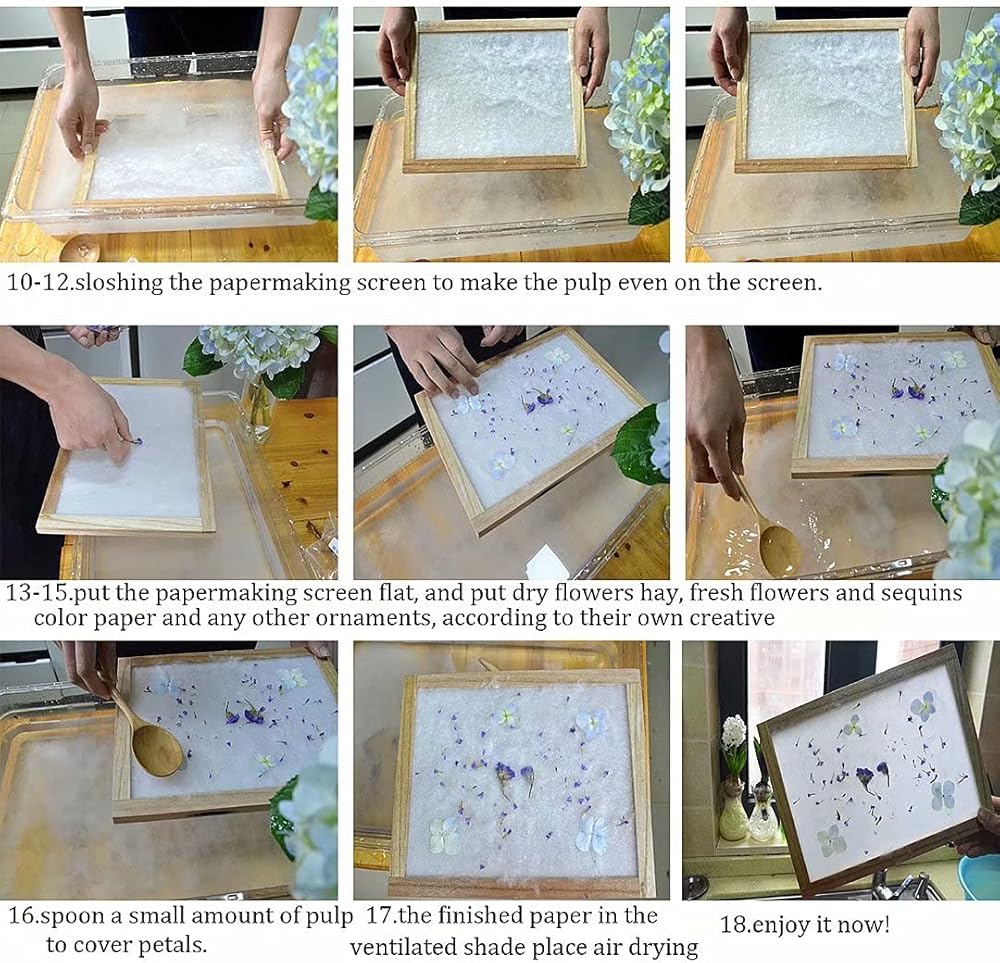 10-12.sloshing the papermaking screen to make the pulp even on the screen.

13-15.put the papermaking screen flat, and put dry flowers hay, fresh flowers and sequins color paper and any other ornaments, according to their own creative

16.spoon a small amount of pulp to cover petals.

17.the finished paper in the ventilated shade place air drying

18.enjoy it now!