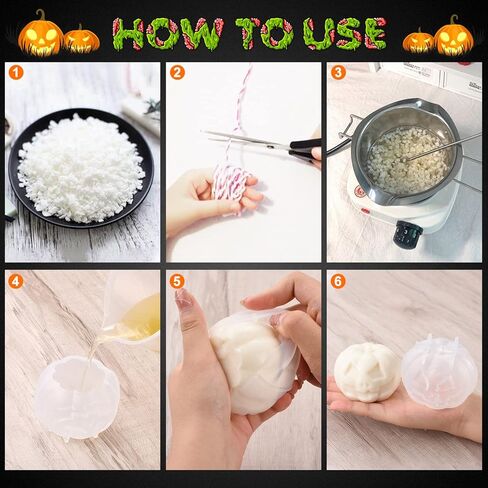 HOW TO USE

1

2

3

4

5

6