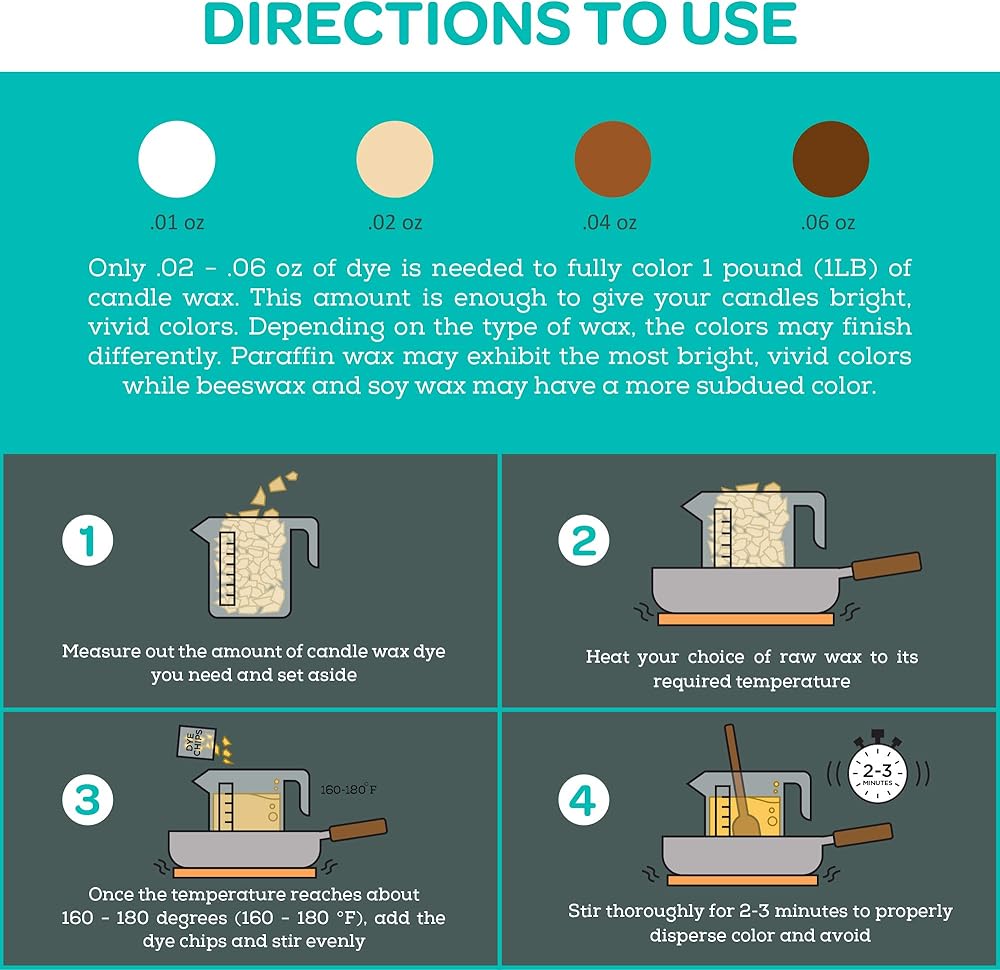 DIRECTIONS TO USE

.01 oz

.02 oz

.04 oz

.06 oz

Only .02 - .06 oz of dye is needed to fully color 1 pound (1LB) of candle wax. This amount is enough to give your candles bright, vivid colors. Depending on the type of wax, the colors may finish differently. Paraffin wax may exhibit the most bright, vivid colors while beeswax and soy wax may have a more subdued color.

1

Measure out the amount of candle wax dye you need and set aside

2

Heat your choice of raw wax to its required temperature

3

DYE CHIPS

160-180°F

Once the temperature reaches about 160 - 180 degrees (160 - 180 °F), add the dye chips and stir evenly

4

2-3 MINUTES

Stir thoroughly for 2-3 minutes to properly disperse color and avoid