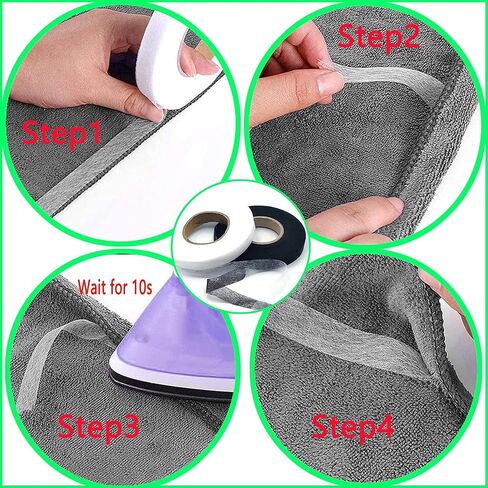 Step1

Step2

Wait for 10s

Step3

Step4