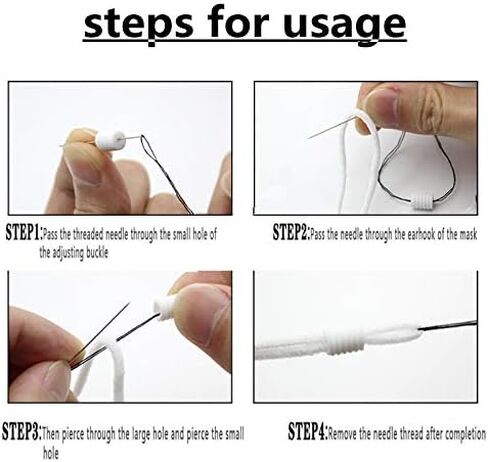 steps for usage

STEP1:Pass the threaded needle through the small hole of the adjusting buckle

STEP2:Pass the needle through the earhook of the mask

STEP3:Then pierce through the large hole and pierce the small hole

STEP4:Remove the needle thread after completion