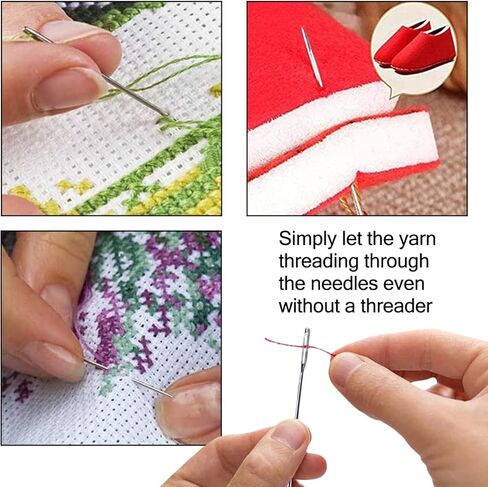 Simply let the yarn threading through the needles even without a threader