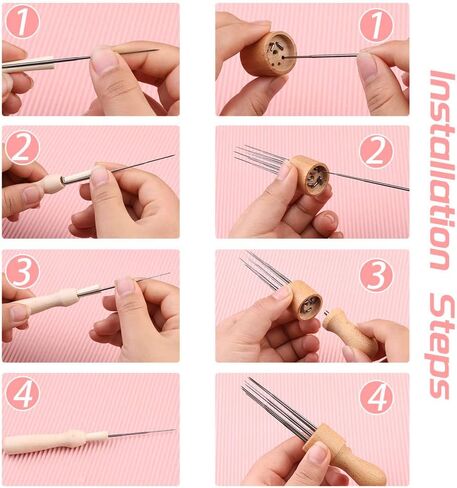 1
2
3
4
1
2
3
4
Installation Steps