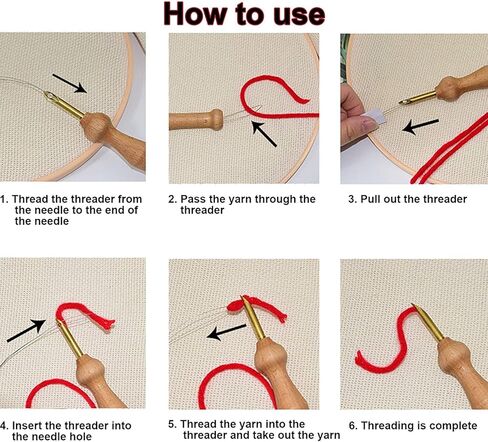 How to use

1. Thread the threader from the needle to the end of the needle

2. Pass the yarn through the threader

3. Pull out the threader

4. Insert the threader into the needle hole

5. Thread the yarn into the threader and take out the yarn

6. Threading is complete