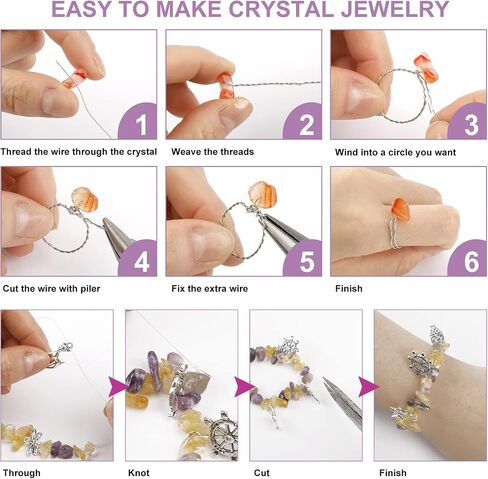 EASY TO MAKE CRYSTAL JEWELRY

1
Thread the wire through the crystal

2
Weave the threads

3
Wind into a circle you want

4
Cut the wire with piler

5
Fix the extra wire

6
Finish

Through

Knot

Cut

Finish