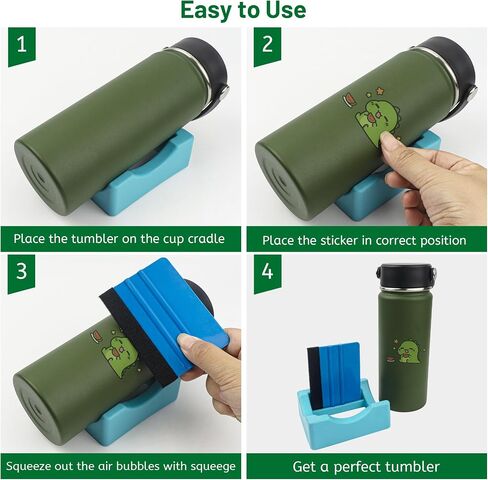 Easy to Use

1

Place the tumbler on the cup cradle

2

Place the sticker in correct position

3

Squeeze out the air bubbles with squeege

4

Get a perfect tumbler