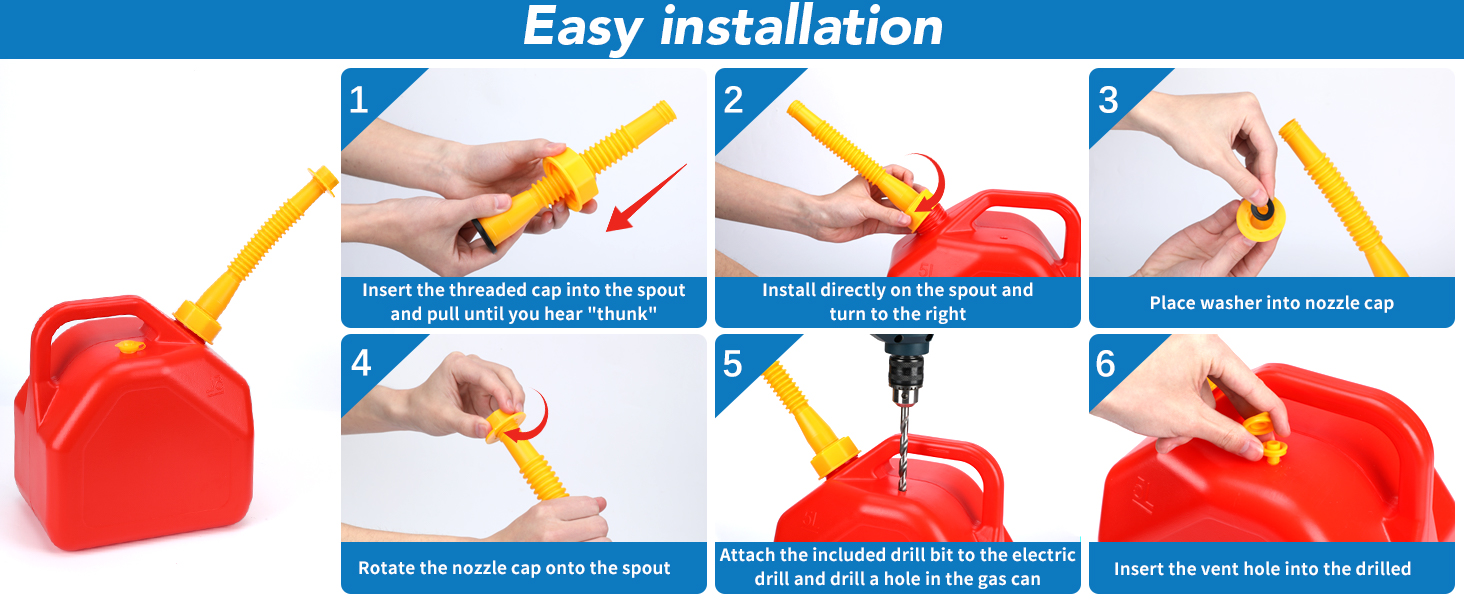 Easy installation

1
Insert the threaded cap into the spout and pull until you hear "thunk"

2
Install directly on the spout and turn to the right

3
Place washer into nozzle cap

4
Rotate the nozzle cap onto the spout

5
Attach the included drill bit to the electric drill and drill a hole in the gas can

6
Insert the vent hole into the drilled