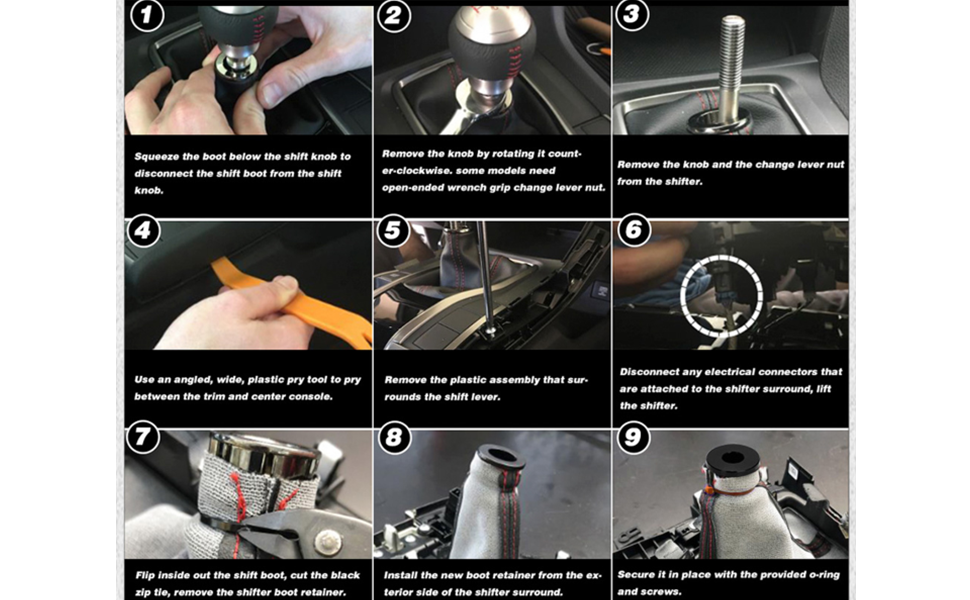 1

Squeeze the boot below the shift knob to disconnect the shift boot from the shift knob.

2

Remove the knob by rotating it counter-clockwise. some models need open-ended wrench grip change lever nut.

3

Remove the knob and the change lever nut from the shifter.

4

Use an angled, wide, plastic pry tool to pry between the trim and center console.

5

Remove the plastic assembly that surrounds the shift lever.

6

Disconnect any electrical connectors that are attached to the shifter surround, lift the shifter.

7

Flip inside out the shift boot, cut the black zip tie, remove the shifter boot retainer.

8

Install the new boot retainer from the exterior side of the shifter surround.

9

Secure it in place with the provided o-ring and screws.