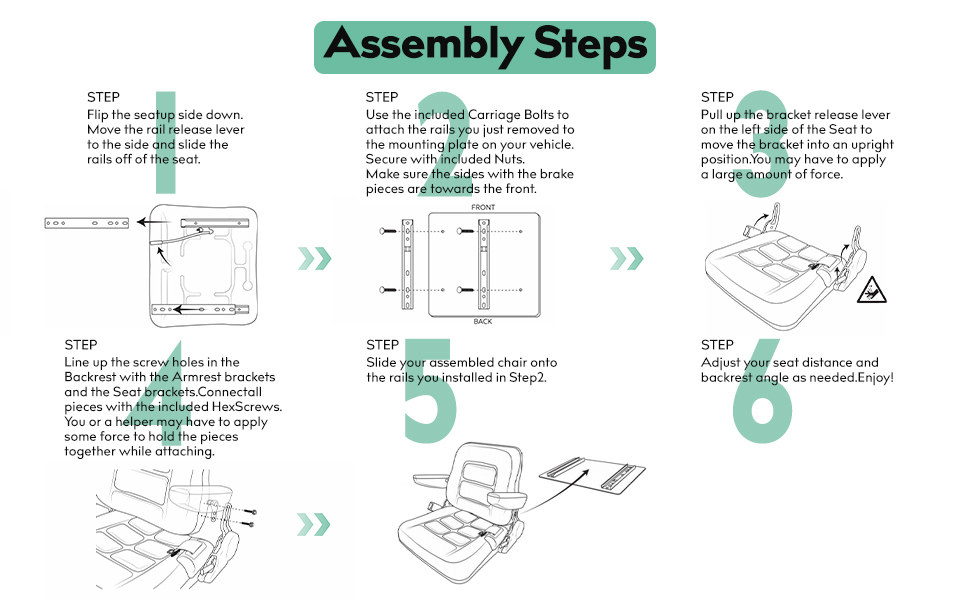 Assembly Steps

STEP 1
Flip the seatup side down. Move the rail release lever to the side and slide the rails off of the seat.

STEP 2
Use the included Carriage Bolts to attach the rails you just removed to the mounting plate on your vehicle. Secure with included Nuts.
Make sure the sides with the brake pieces are towards the front.

FRONT

BACK

STEP 3
Pull up the bracket release lever on the left side of the Seat to move the bracket into an upright position.You may have to apply a large amount of force.

STEP 4
Line up the screw holes in the Backrest with the Armrest brackets and the Seat brackets.Connectall pieces with the included HexScrews. You or a helper may have to apply some force to hold the pieces together while attaching.

STEP 5
Slide your assembled chair onto the rails you installed in Step2.

STEP 6
Adjust your seat distance and backrest angle as needed.Enjoy!