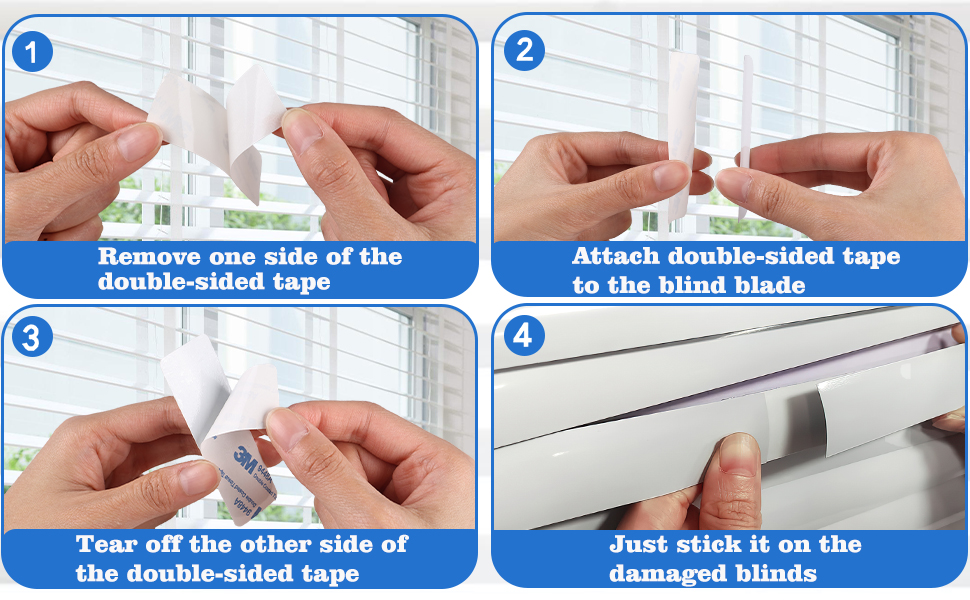 1
Remove one side of the double-sided tape

2
Attach double-sided tape to the blind blade

3
3M
Tear off the other side of the double-sided tape

4
Just stick it on the damaged blinds