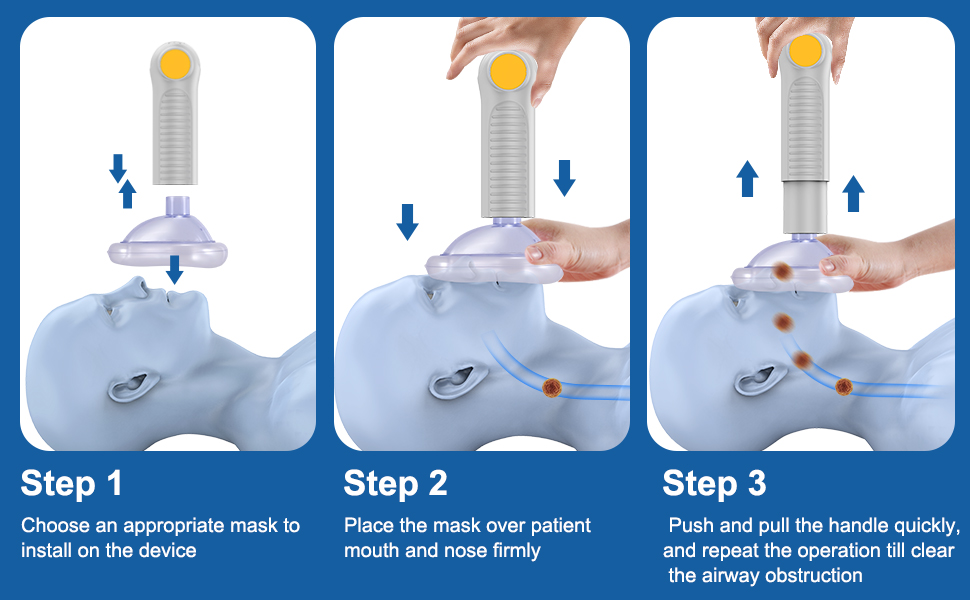 Step 1
Choose an appropriate mask to install on the device

Step 2
Place the mask over patient mouth and nose firmly

Step 3
Push and pull the handle quickly, and repeat the operation till clear the airway obstruction