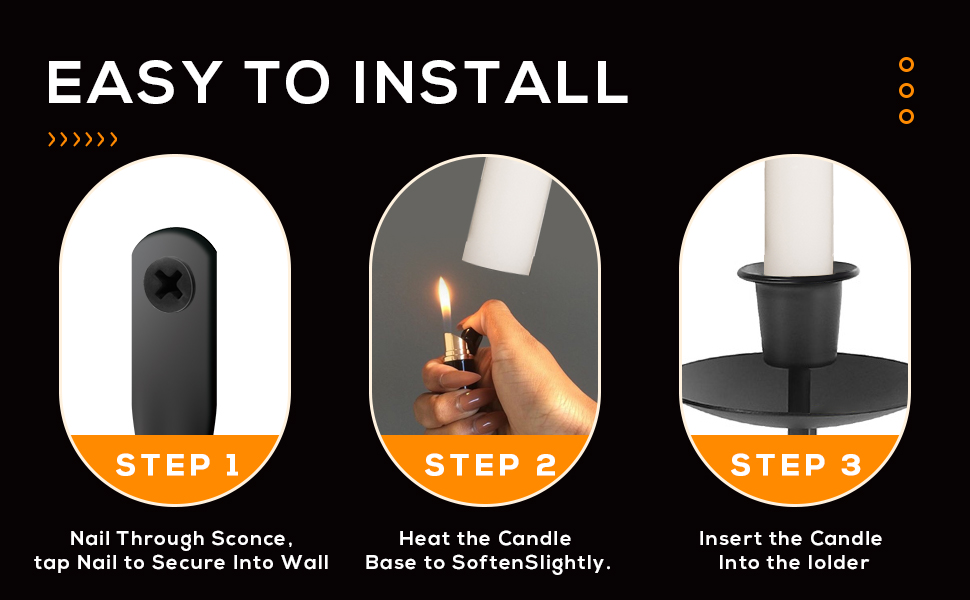 EASY TO INSTALL

STEP 1

Nail Through Sconce, tap Nail to Secure Into Wall

STEP 2

Heat the Candle Base to SoftenSlightly.

STEP 3

Insert the Candle Into the Iolder