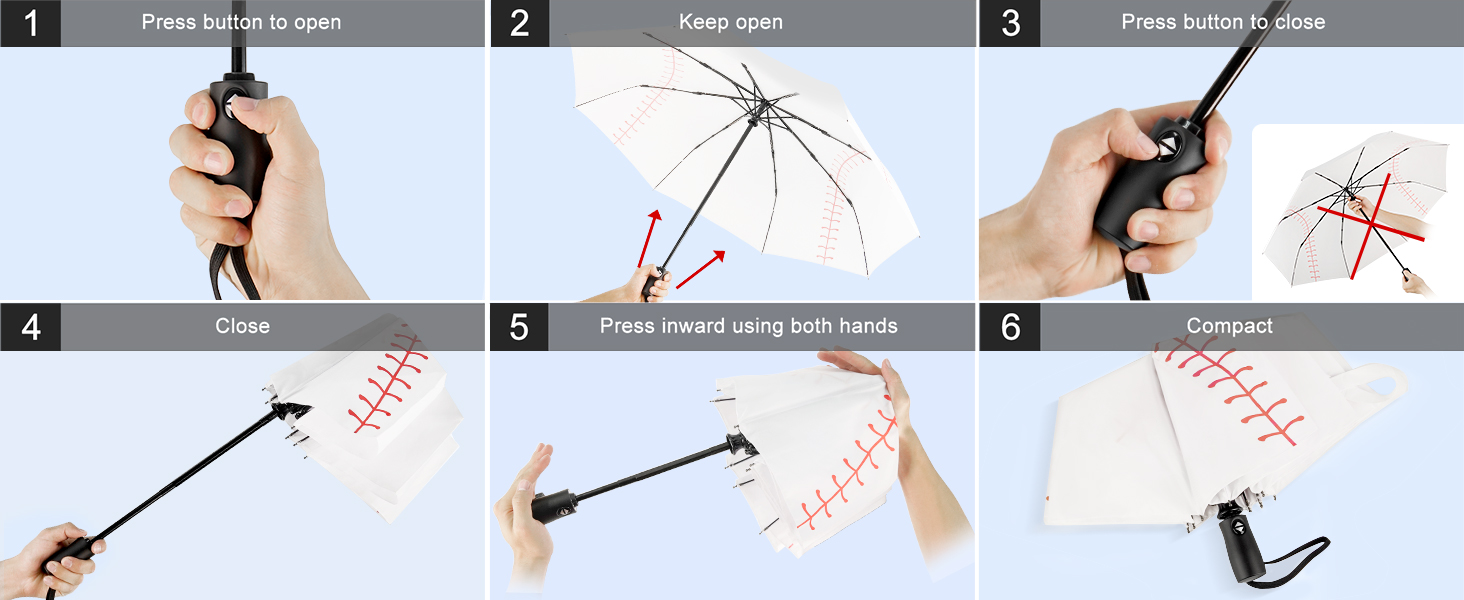 1 Press button to open

2 Keep open

3 Press button to close

4 Close

5 Press inward using both hands

6 Compact