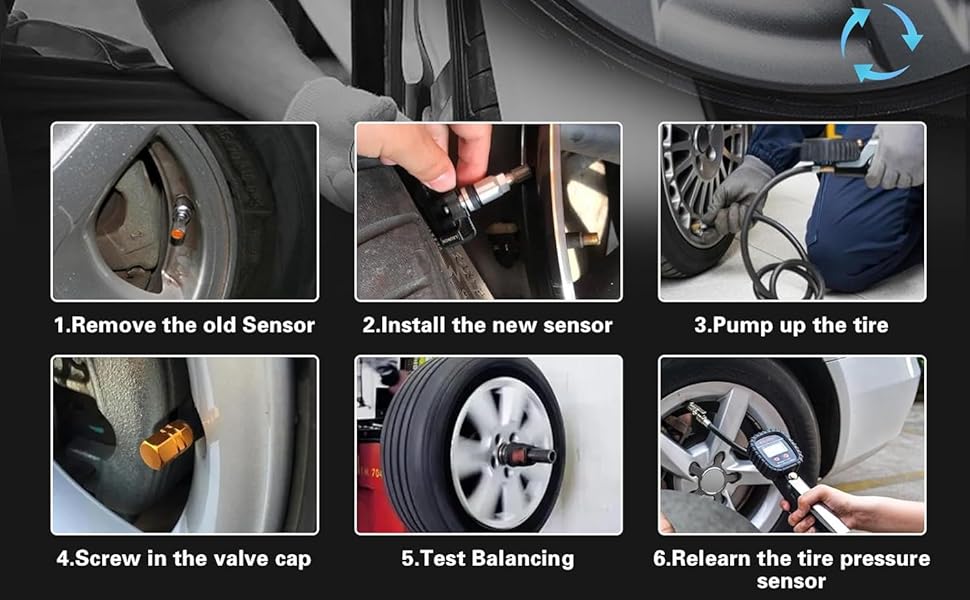 1.Remove the old Sensor

2.Install the new sensor

3.Pump up the tire

4.Screw in the valve cap

5.Test Balancing

6.Relearn the tire pressure sensor