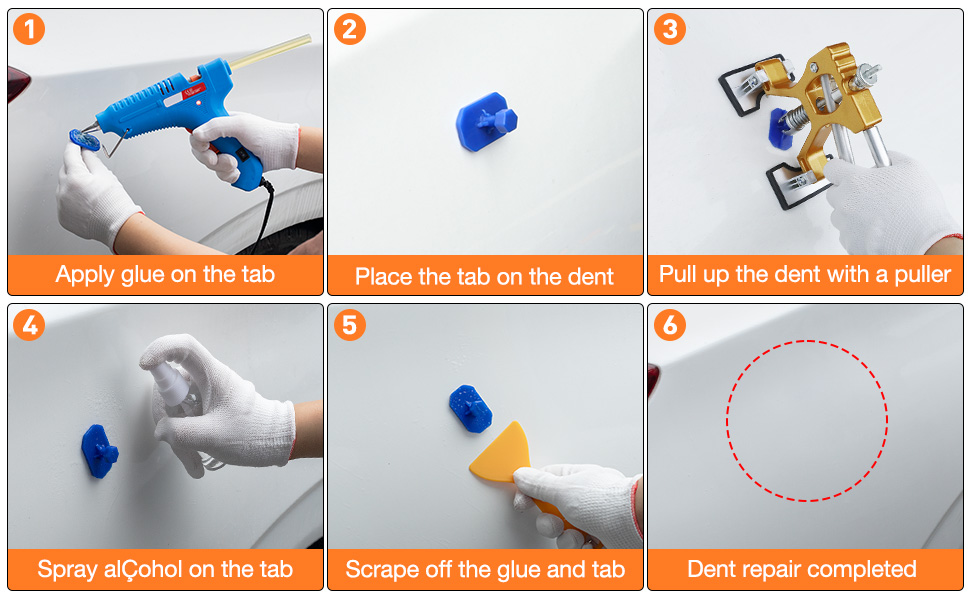 1
Apply glue on the tab

2
Place the tab on the dent

3
Pull up the dent with a puller

4
Spray alÇohol on the tab

5
Scrape off the glue and tab

6
Dent repair completed