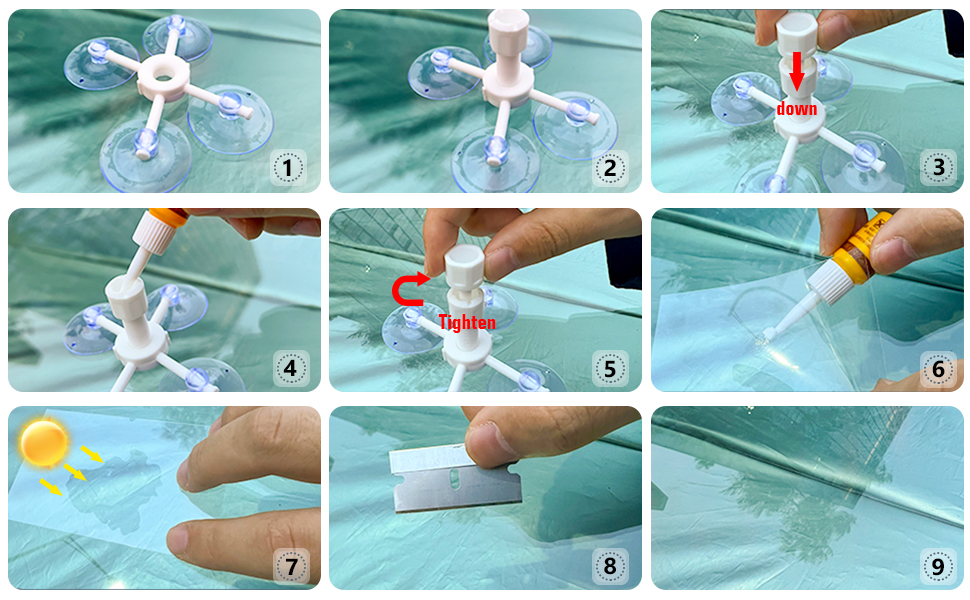 1

2

down

3

4

Tighten

5

6

7

8

9