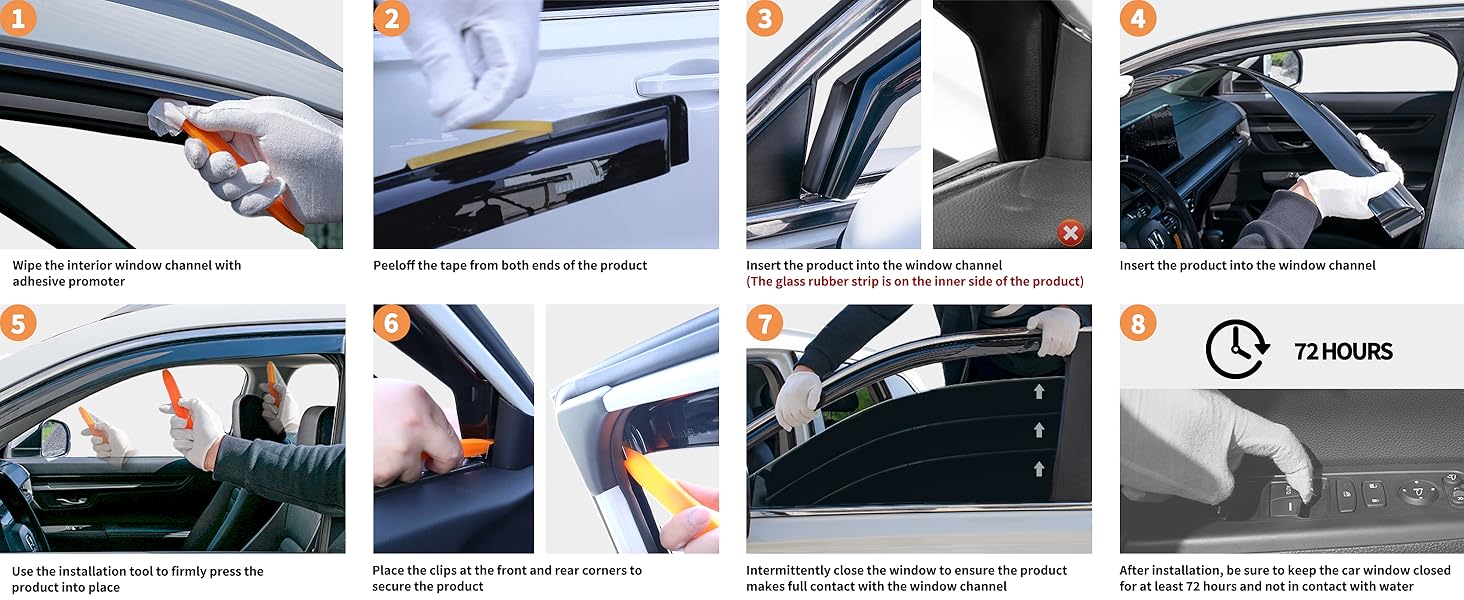 1

Wipe the interior window channel with adhesive promoter

2

Peeloff the tape from both ends of the product

3

Insert the product into the window channel
(The glass rubber strip is on the inner side of the product)

4

Insert the product into the window channel

5

Use the installation tool to firmly press the product into place

6

Place the clips at the front and rear corners to secure the product

7

Intermittently close the window to ensure the product makes full contact with the window channel

8

72 HOURS

After installation, be sure to keep the car window closed for at least 72 hours and not in contact with water