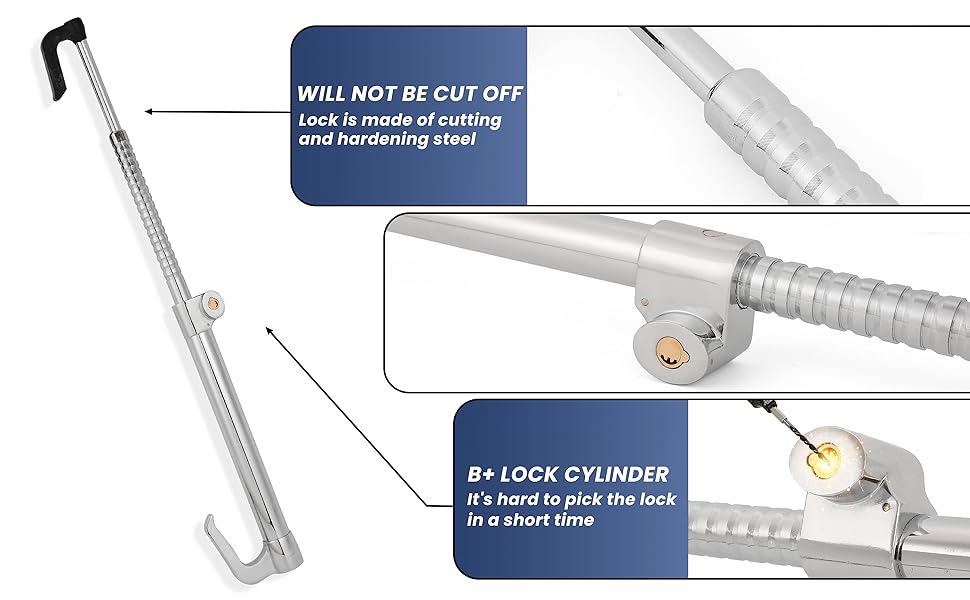 WILL NOT BE CUT OFF
Lock is made of cutting and hardening steel

B+ LOCK CYLINDER
It's hard to pick the lock in a short time