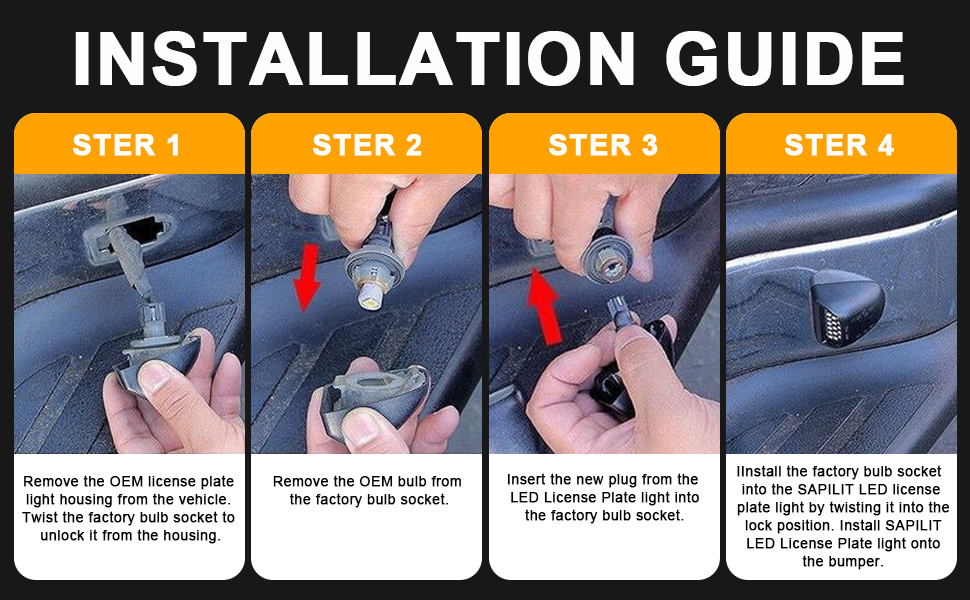 INSTALLATION GUIDE

STER 1

Remove the OEM license plate light housing from the vehicle. Twist the factory bulb socket to unlock it from the housing.

STER 2

Remove the OEM bulb from the factory bulb socket.

STER 3

Insert the new plug from the LED License Plate light into the factory bulb socket.

STER 4

IInstall the factory bulb socket into the SAPILIT LED license plate light by twisting it into the lock position. Install SAPILIT LED License Plate light onto the bumper.