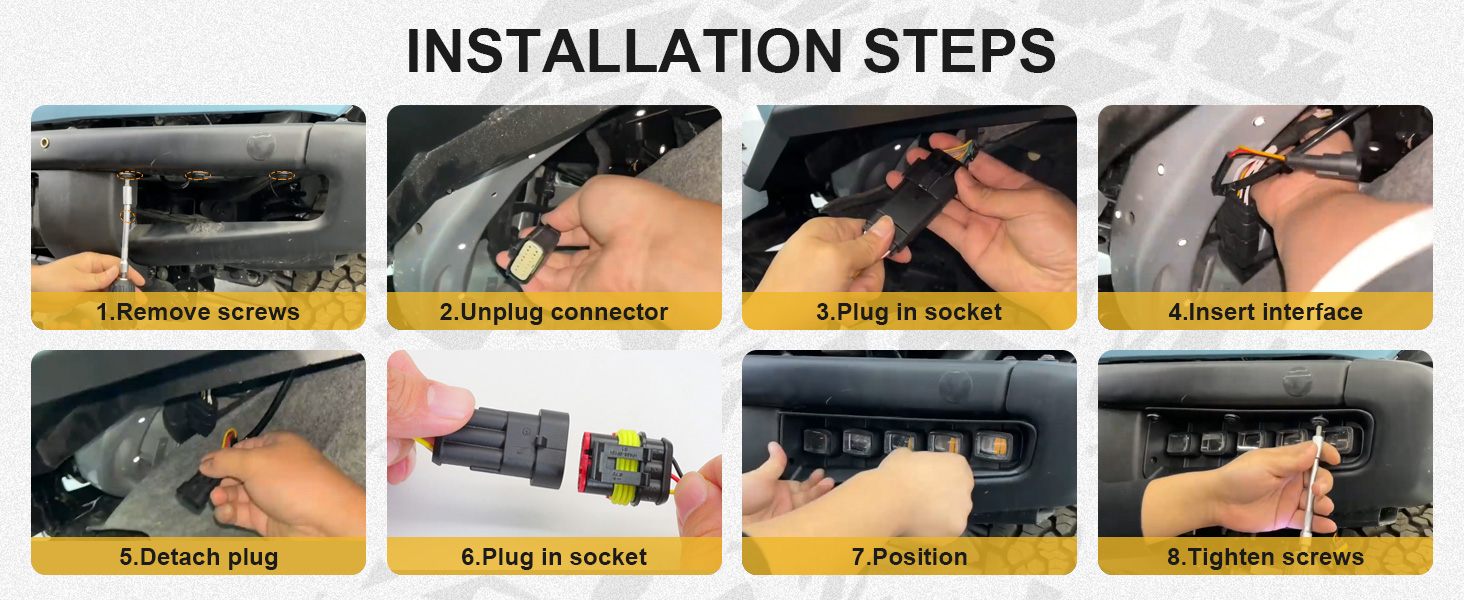 INSTALLATION STEPS

1.Remove screws

2.Unplug connector

3.Plug in socket

4.Insert interface

5.Detach plug

6.Plug in socket

7.Position

8.Tighten screws