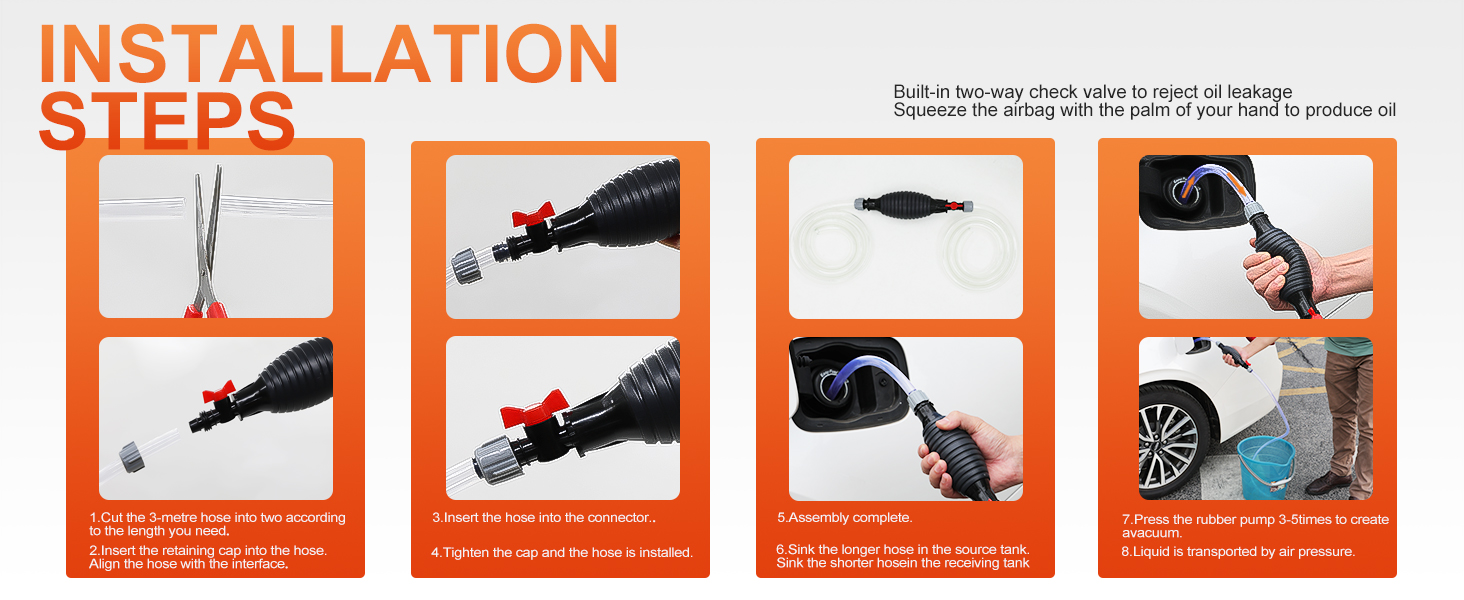 INSTALLATION STEPS

Built-in two-way check valve to reject oil leakage
Squeeze the airbag with the palm of your hand to produce oil

1.Cut the 3-metre hose into two according to the length you need.

2.Insert the retaining cap into the hose. Align the hose with the interface.

3.Insert the hose into the connector..

4.Tighten the cap and the hose is installed.

5.Assembly complete.

6.Sink the longer hose in the source tank. Sink the shorter hosein the receiving tank

7.Press the rubber pump 3-5times to create avacuum.

8.Liquid is transported by air pressure.