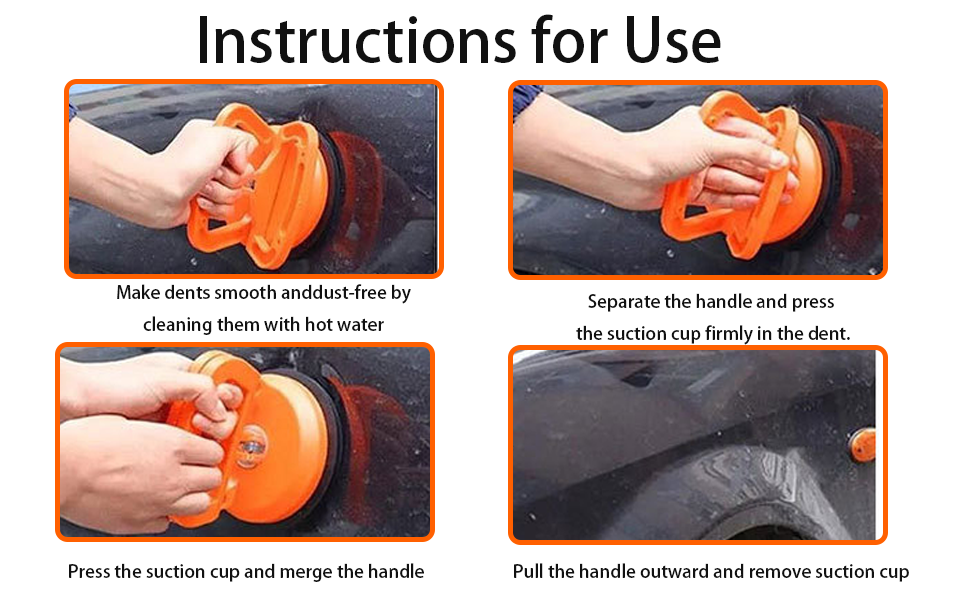 Instructions for Use

Make dents smooth anddust-free by cleaning them with hot water

Separate the handle and press the suction cup firmly in the dent.

Press the suction cup and merge the handle

Pull the handle outward and remove suction cup